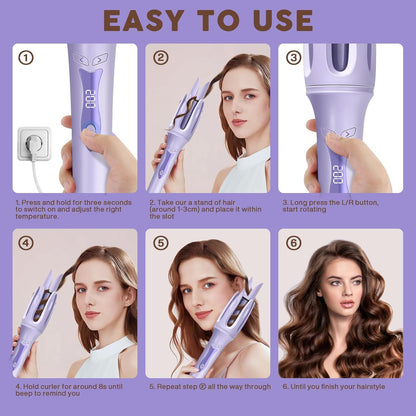 EASY TO USE

①

200

②

③

200

1. Press and hold for three seconds to switch on and adjust the right temperature.

2. Take our a stand of hair (around 1-3cm) and place it within the slot

3. Long press the L/R button, start rotating

④

⑤

⑥

4. Hold curler for around 8s until beep to remind you

5. Repeat step ② all the way through

6. Until you finish your hairstyle